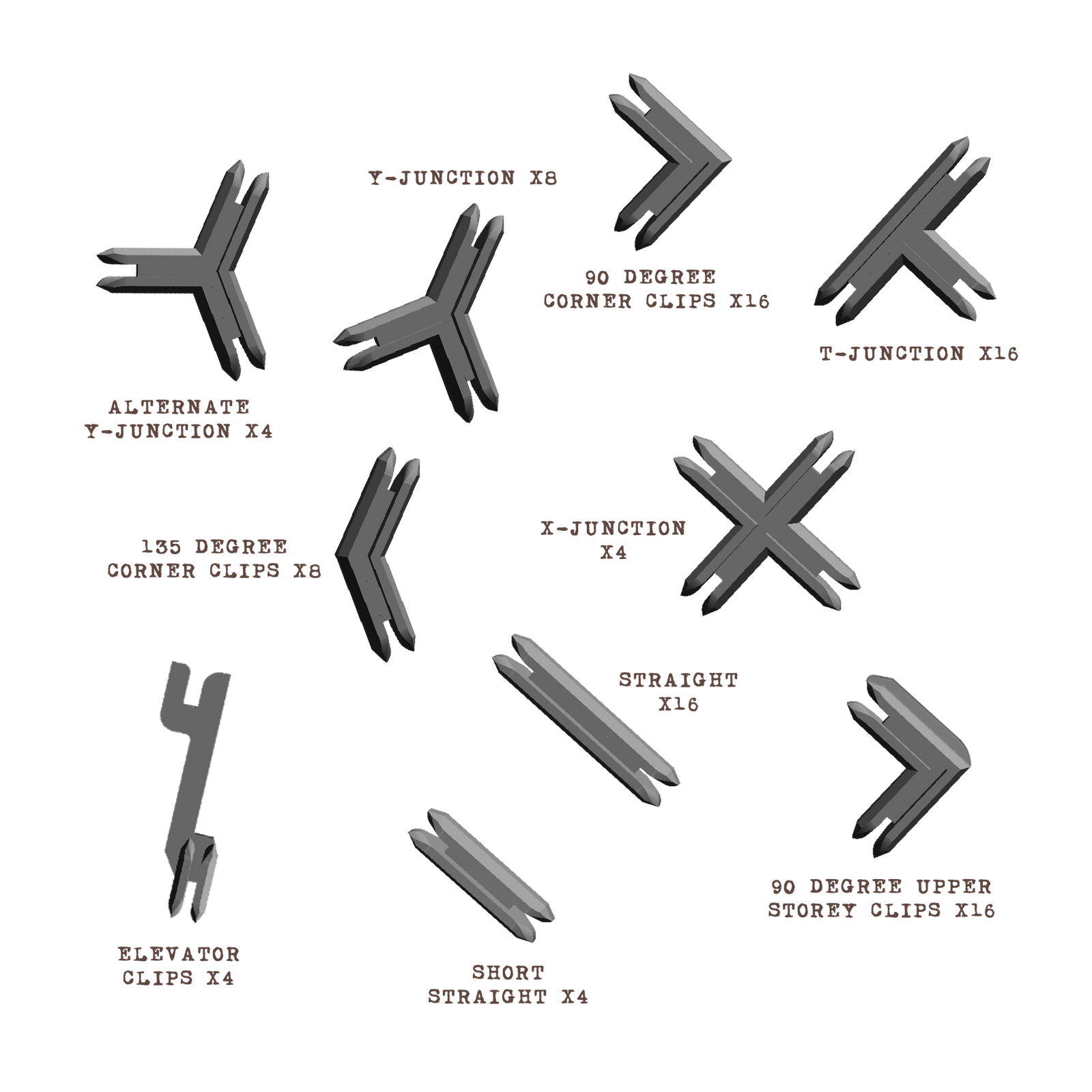 Y-JUNCTION X8

90 DEGREE CORNER CLIPS X16

T-JUNCTION X16

ALTERNATE Y-JUNCTION X4

135 DEGREE CORNER CLIPS X8

X-JUNCTION X4

STRAIGHT X16

90 DEGREE UPPER STOREY CLIPS X16

ELEVATOR CLIPS X4

SHORT STRAIGHT X4