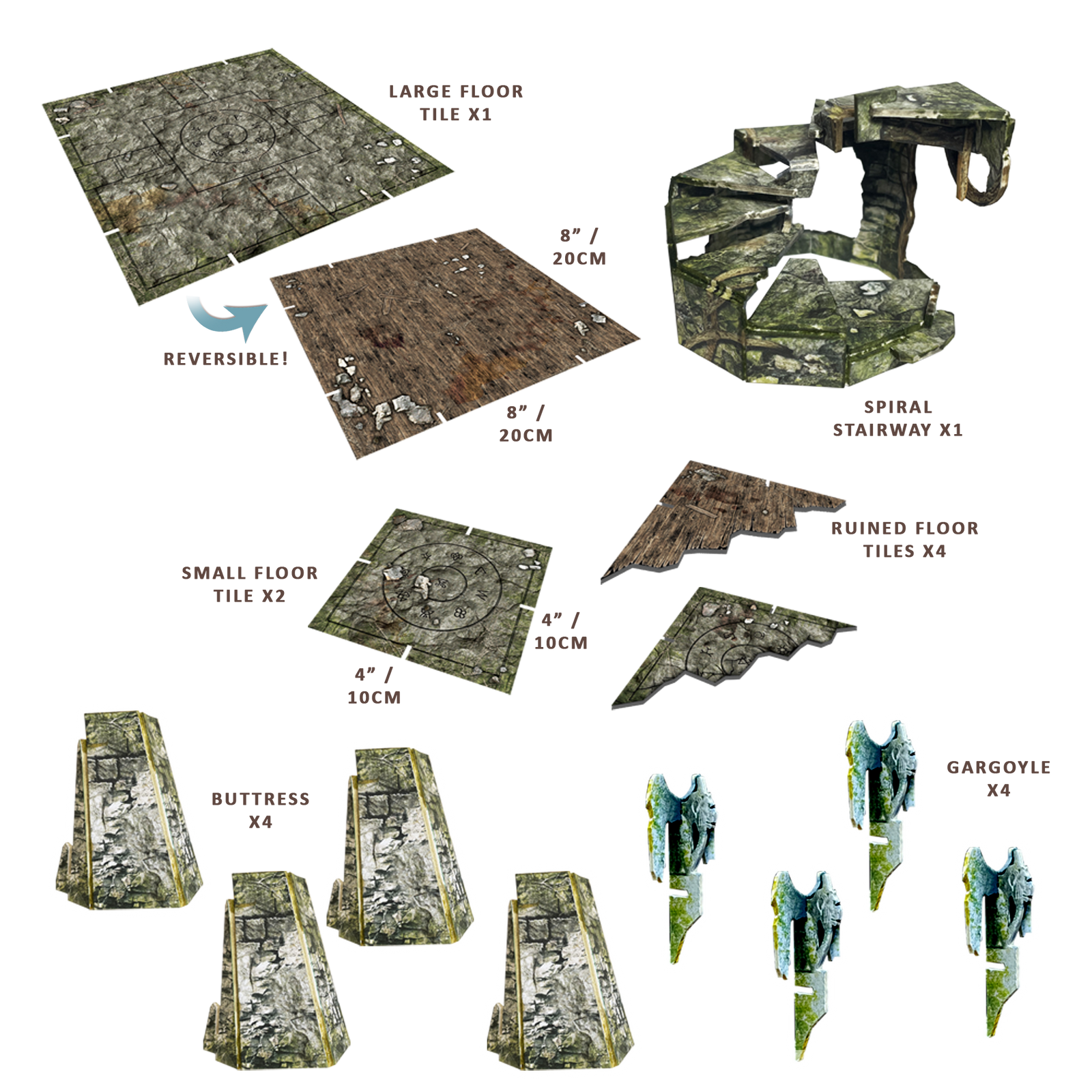 LARGE FLOOR TILE X1

8” / 20CM

REVERSIBLE!

8” / 20CM

SPIRAL STAIRWAY X1

RUINED FLOOR TILES X4

SMALL FLOOR TILE X2

4” / 10CM

4” / 10CM

BUTTRESS X4

GARGOYLE X4